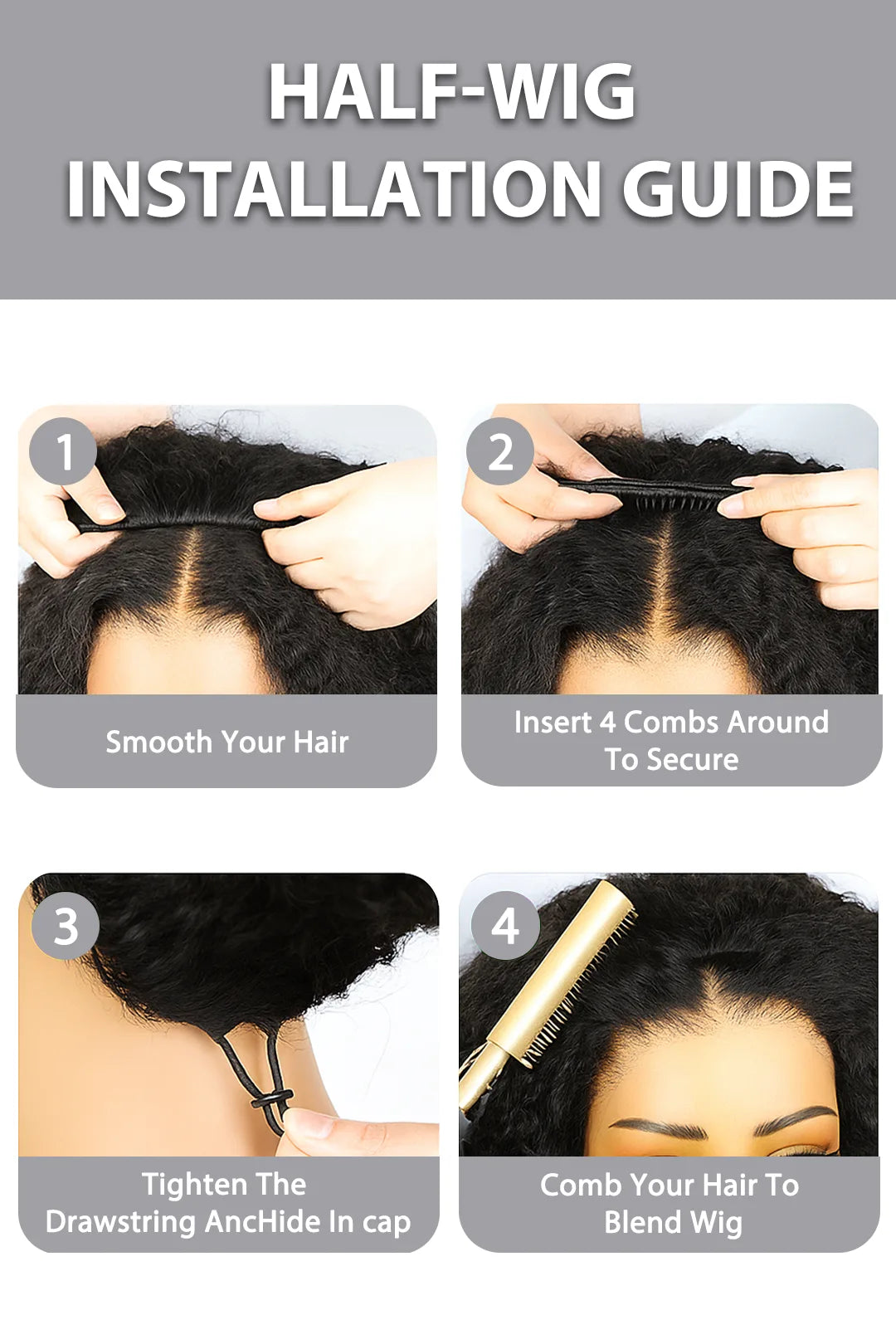 HALF-WIG
INSTALLATION GUIDE

1
Smooth Your Hair

2
Insert 4 Combs Around To Secure

3
Tighten The Drawstring AncHide In cap

4
Comb Your Hair To Blend Wig